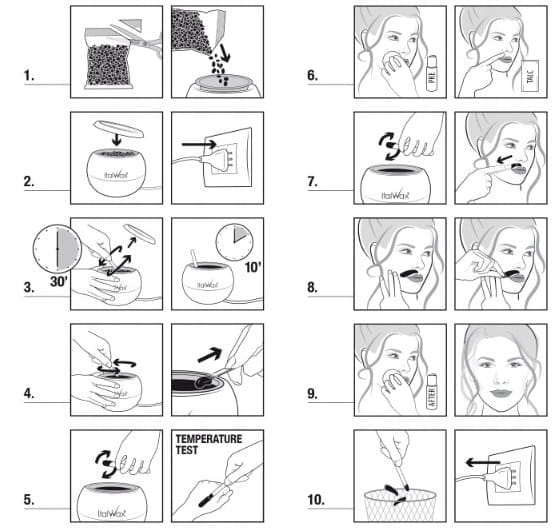 1.

2.

ItalWax

3.

30'

ItalWax

ItalWax

10'

4.

ItalWax

5.

ItalWax

TEMPERATURE TEST

6.

PRE

TALC

7.

ItalWax

8.

9.

AFTER

10.